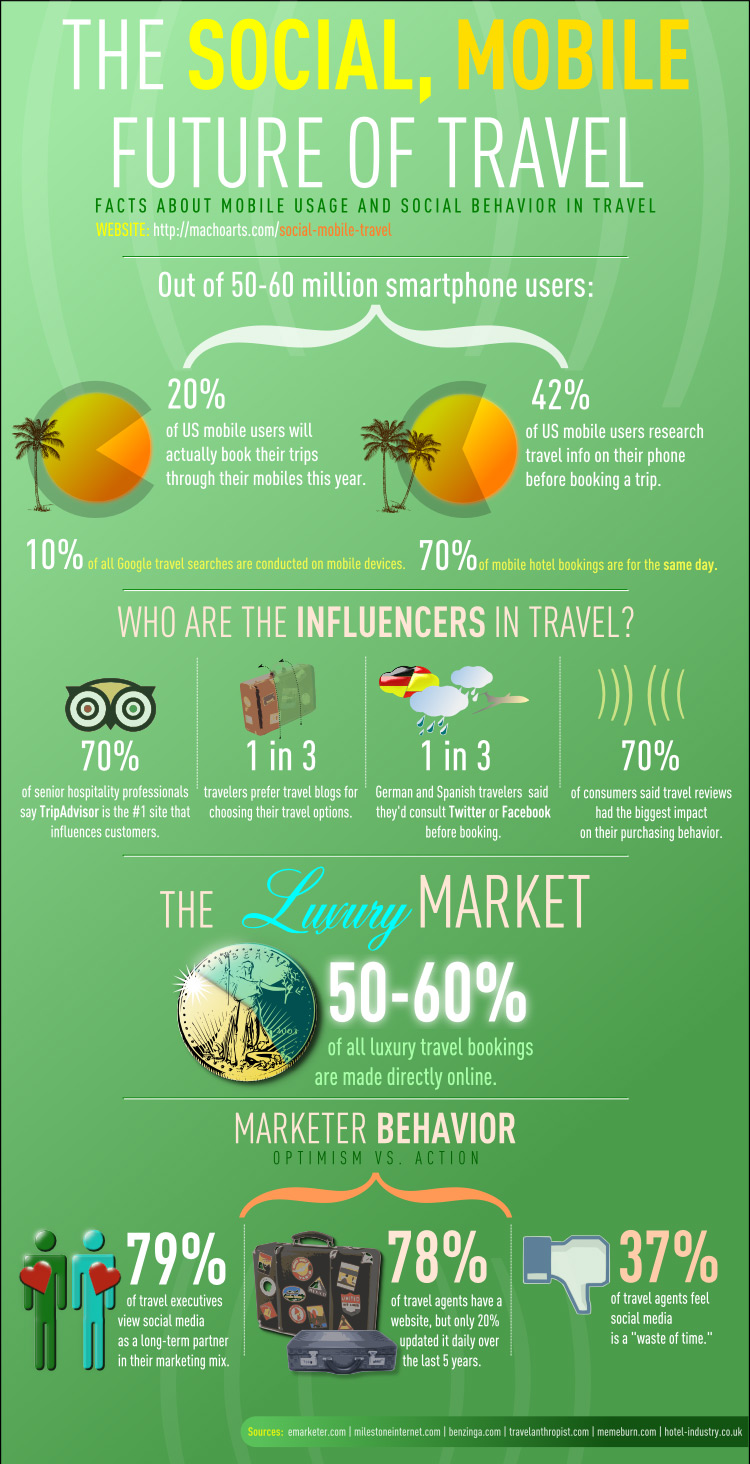 THE SOCIAL, MOBILE FUTURE OF TRAVEL

FACTS ABOUT MOBILE USAGE AND SOCIAL BEHAVIOR IN TRAVEL

WEBSITE: http://machoarts.com/social-mobile-travel

Out of 50-60 million smartphone users:

20% of US mobile users will actually book their trips through their mobiles this year.

42% of US mobile users research travel info on their phone before booking a trip.

10% of all Google travel searches are conducted on mobile devices.

70% of mobile hotel bookings are for the same day.

WHO ARE THE INFLUENCERS IN TRAVEL?

70% of senior hospitality professionals say TripAdvisor is the #1 site that influences customers.

1 in 3 travelers prefer travel blogs for choosing their travel options.

1 in 3 German and Spanish travelers said they'd consult Twitter or Facebook before booking.

70% of consumers said travel reviews had the biggest impact on their purchasing behavior.

THE Luxury MARKET

50-60% of all luxury travel bookings are made directly online.

MARKETER BEHAVIOR

OPTIMISM VS. ACTION

79% of travel executives view social media as a long-term partner in their marketing mix.

78% of travel agents have a website, but only 20% updated it daily over the last 5 years.

37% of travel agents feel social media is a "waste of time."

Sources: emarketer.com | milestoneinternet.com | benzinga.com | travelanthropist.com | memeburn.com | hotel-industry.co.uk